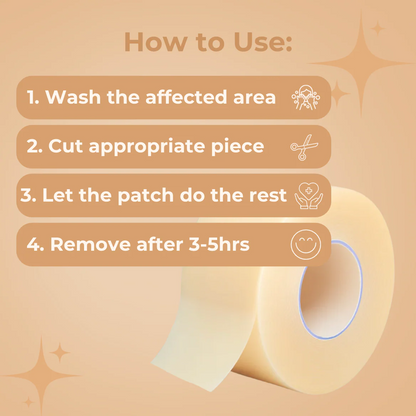 How to Use:

1. Wash the affected area

2. Cut appropriate piece

3. Let the patch do the rest

4. Remove after 3-5hrs