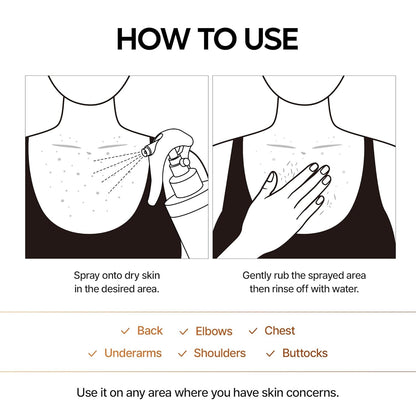 HOW TO USE

Spray onto dry skin in the desired area.

Gently rub the sprayed area then rinse off with water.

✓ Back ✓ Elbows ✓ Chest
✓ Underarms ✓ Shoulders ✓ Buttocks

Use it on any area where you have skin concerns.