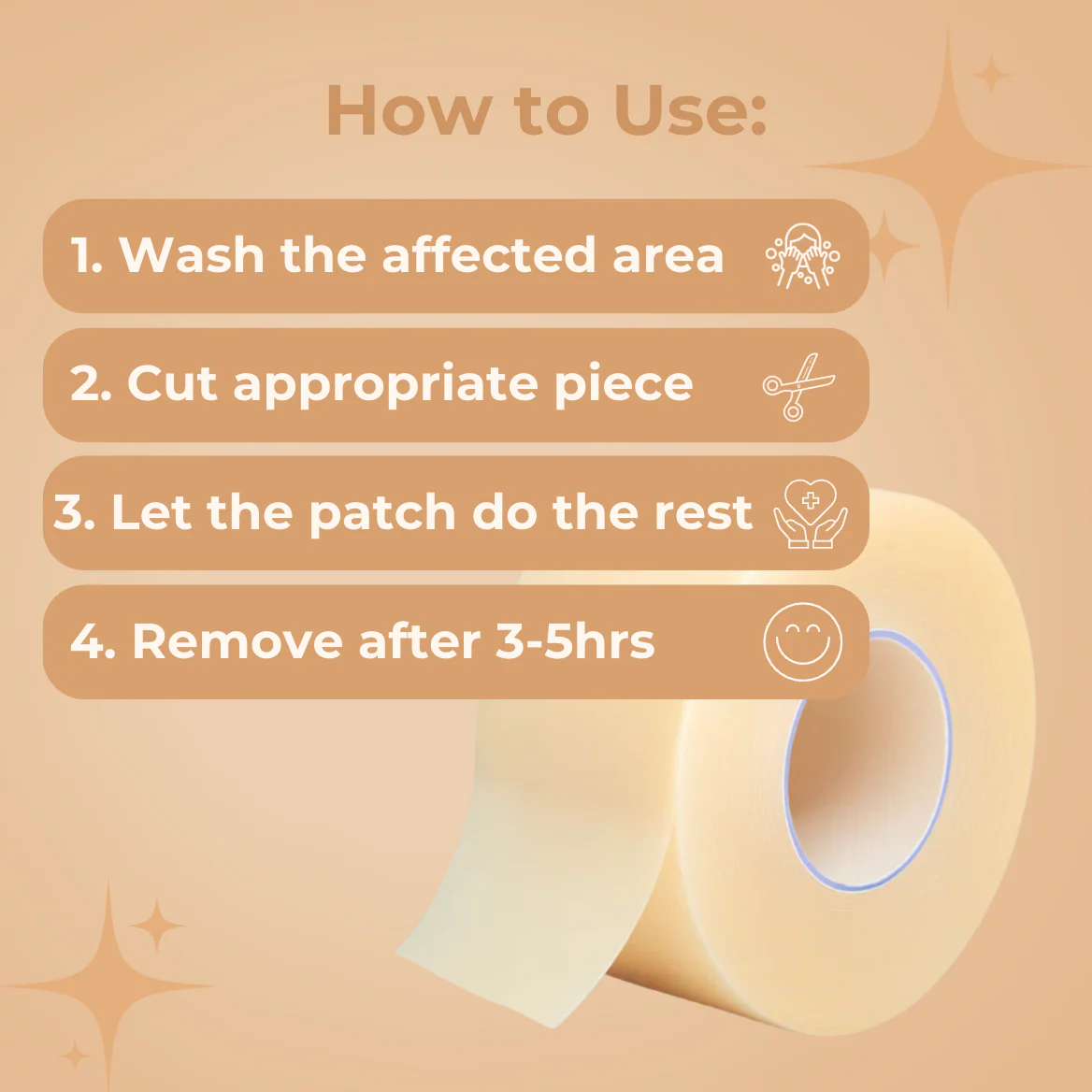 How to Use:

1. Wash the affected area

2. Cut appropriate piece

3. Let the patch do the rest

4. Remove after 3-5hrs